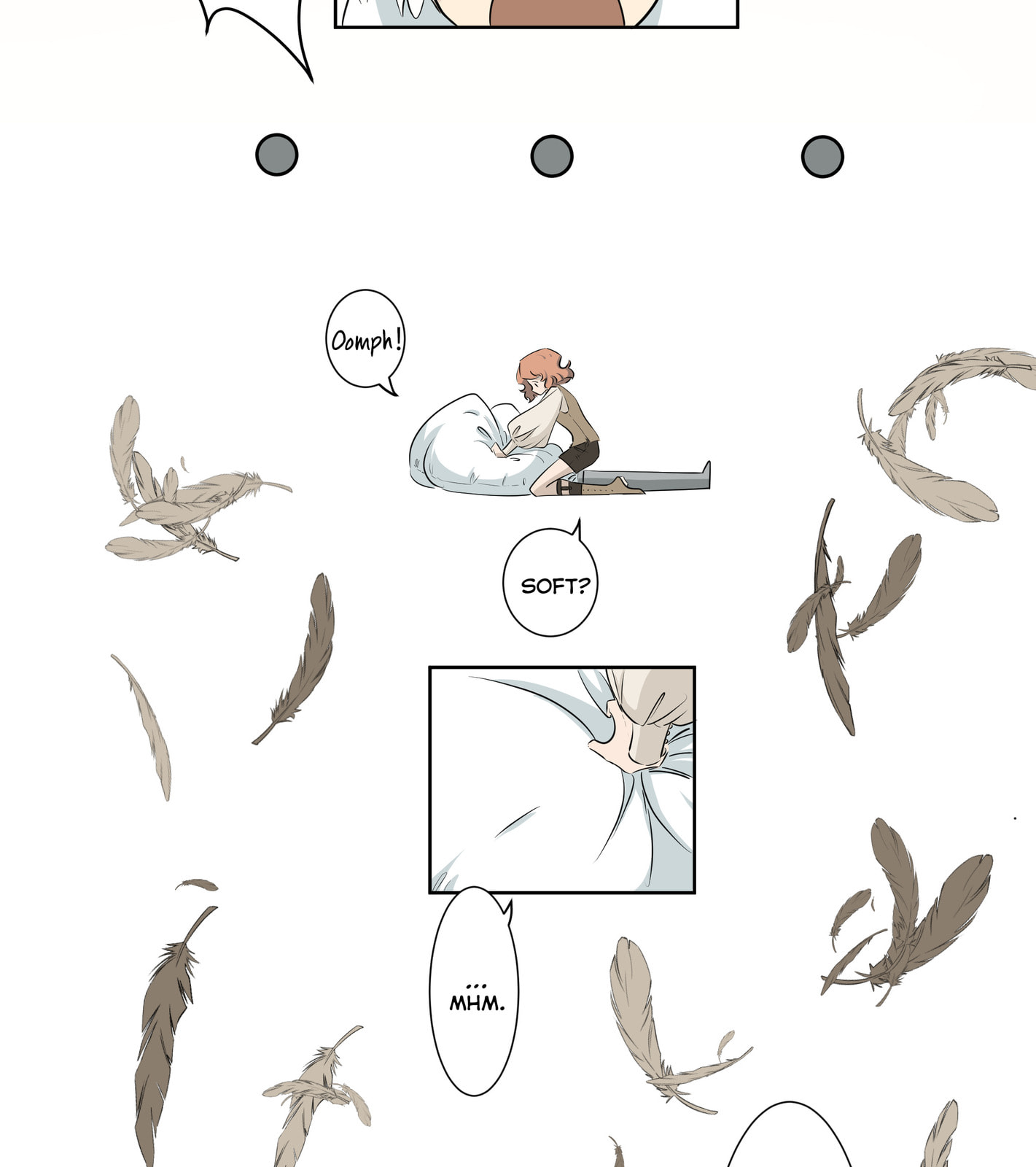 Oomph!

SOFT?

...
MHM.