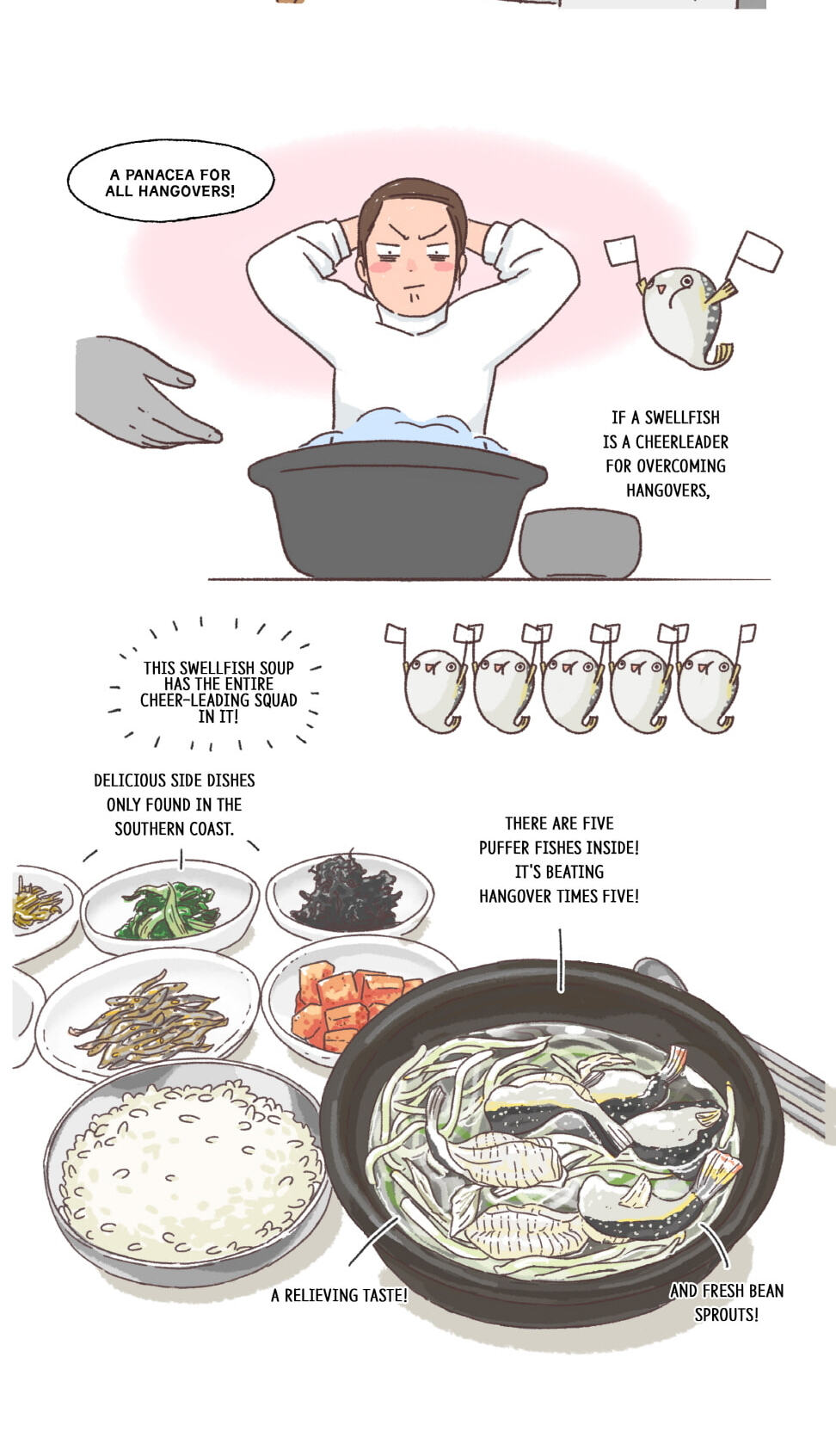 A PANACEA FOR ALL HANGOVERS!

IF A SWELLFISH IS A CHEERLEADER FOR OVERCOMING HANGOVERS,

THIS SWELLFISH SOUP HAS THE ENTIRE CHEER-LEADING SQUAD IN IT!

DELICIOUS SIDE DISHES ONLY FOUND IN THE SOUTHERN COAST.

THERE ARE FIVE PUFFER FISHES INSIDE! IT'S BEATING HANGOVER TIMES FIVE!

A RELIEVING TASTE!

AND FRESH BEAN SPROUTS!